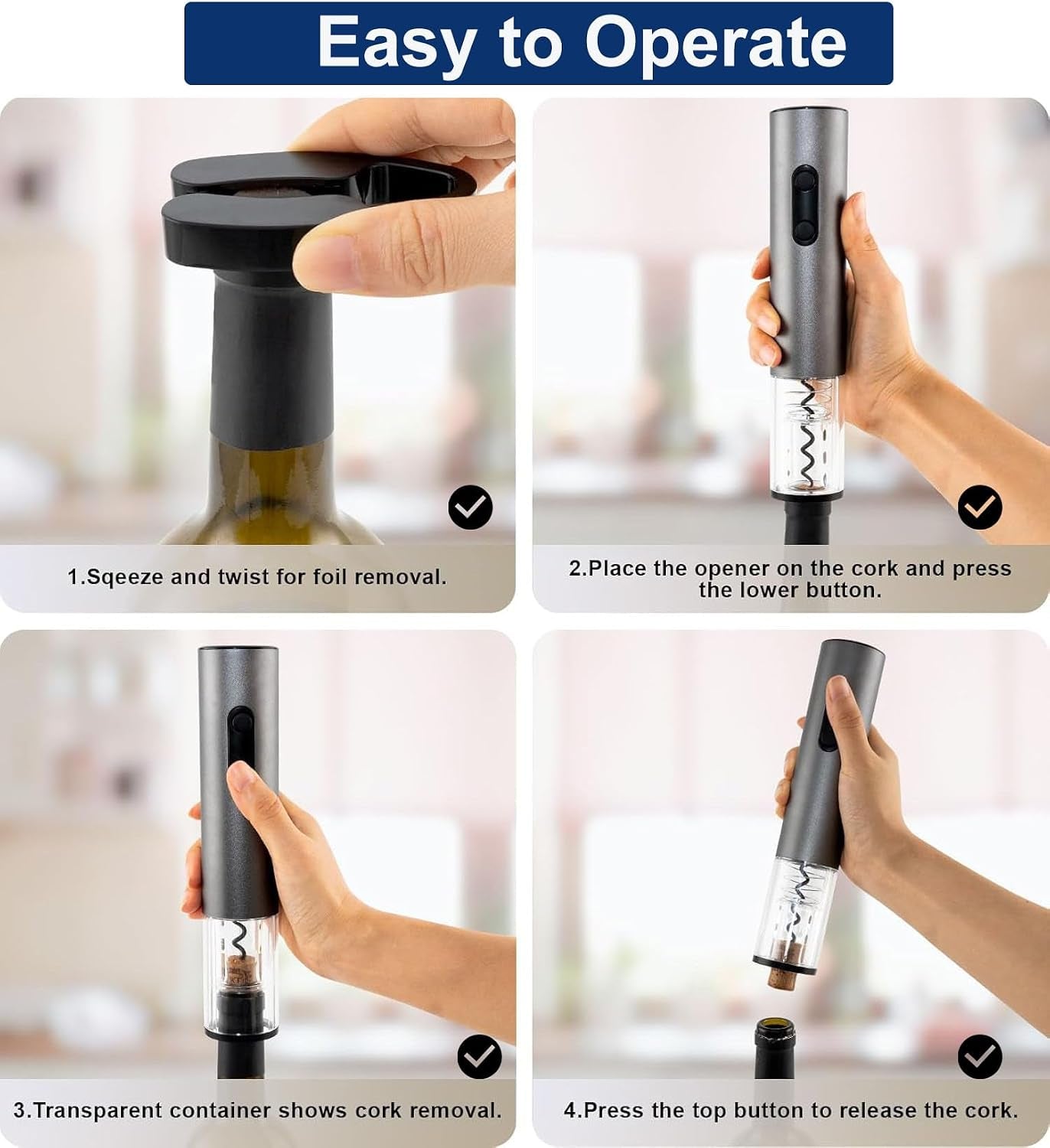 Easy to Operate

1.Sqeeze and twist for foil removal.

2.Place the opener on the cork and press the lower button.

3.Transparent container shows cork removal.

4.Press the top button to release the cork.